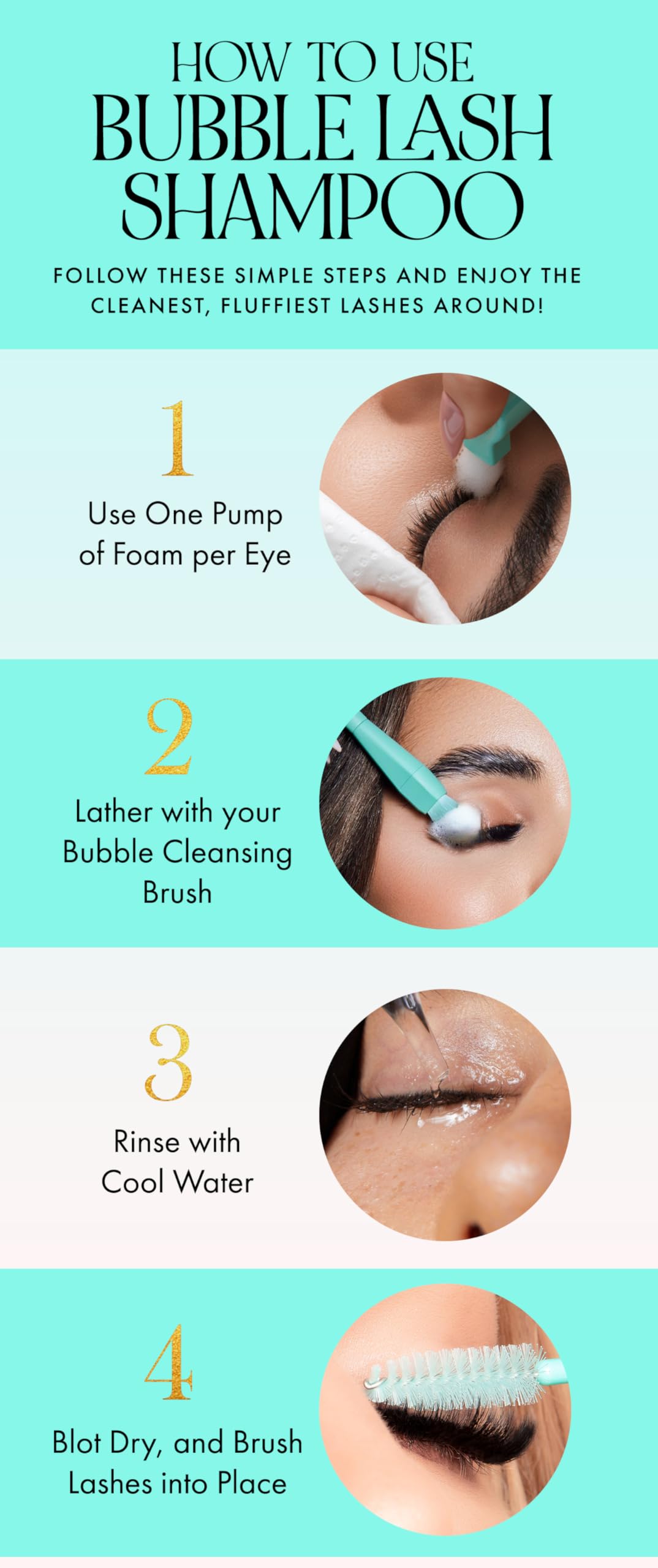 HOW TO USE
BUBBLE LASH
SHAMPOO

FOLLOW THESE SIMPLE STEPS AND ENJOY THE CLEANEST, FLUFFIEST LASHES AROUND!

1

Use One Pump of Foam per Eye

2

Lather with your Bubble Cleansing Brush

3

Rinse with Cool Water

4

Blot Dry, and Brush Lashes into Place