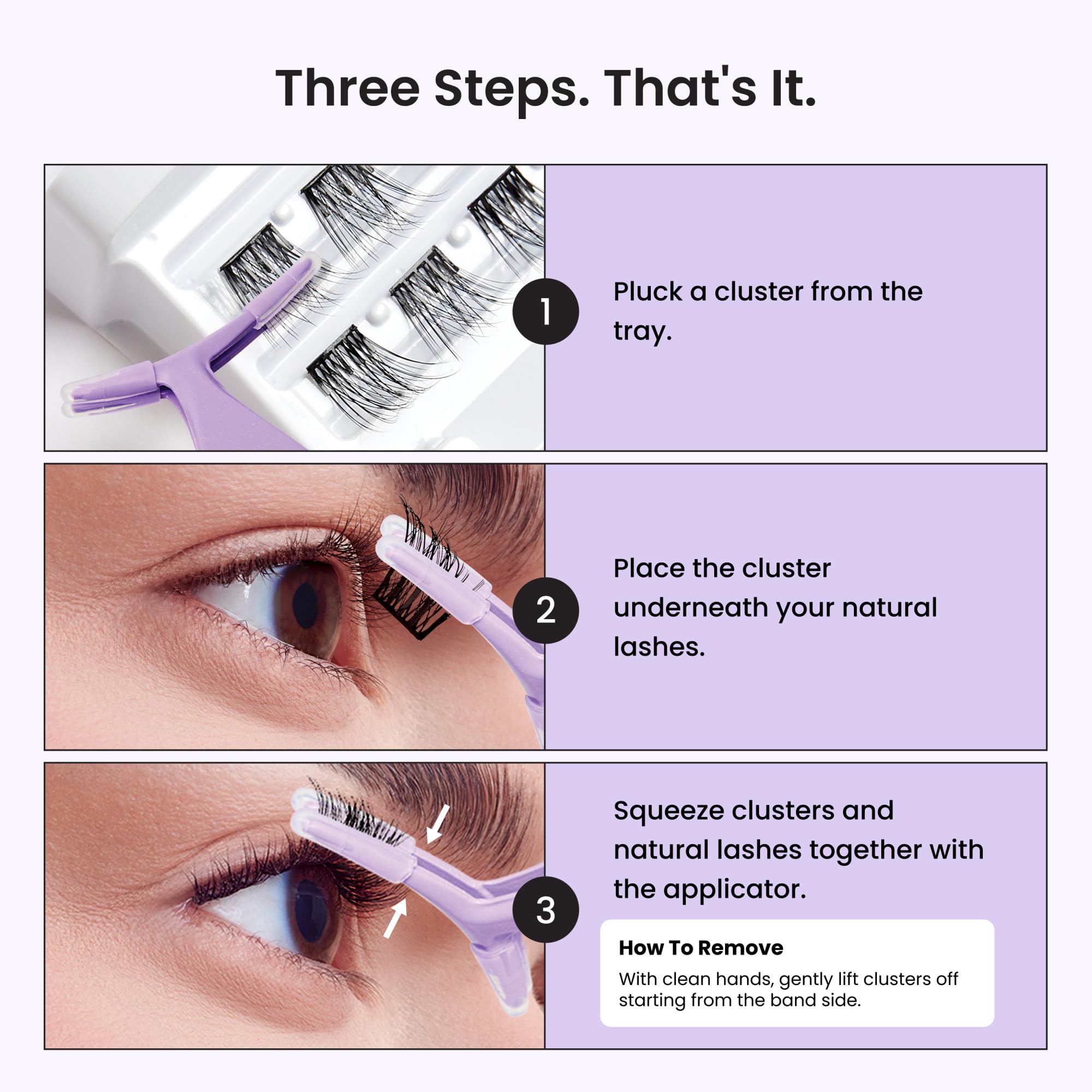 Three Steps. That's It.

1

Pluck a cluster from the tray.

2

Place the cluster underneath your natural lashes.

3

Squeeze clusters and natural lashes together with the applicator.

How To Remove

With clean hands, gently lift clusters off starting from the band side.